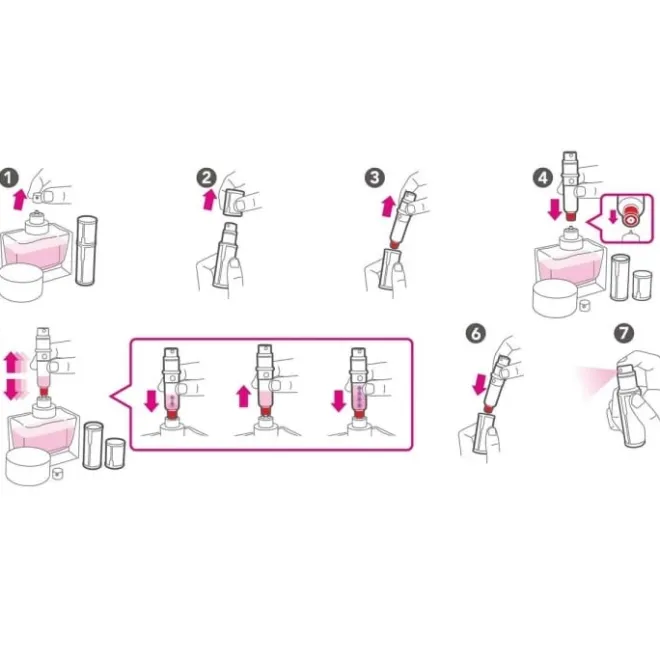 1

2

3

4

6

7